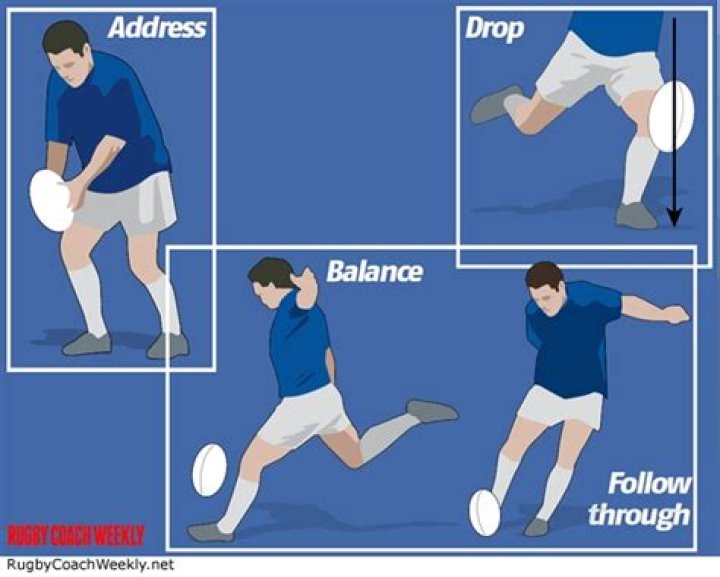 Address

Drop

Balance

Follow through

RUGBY COACH WEEKLY

RugbyCoachWeekly.net