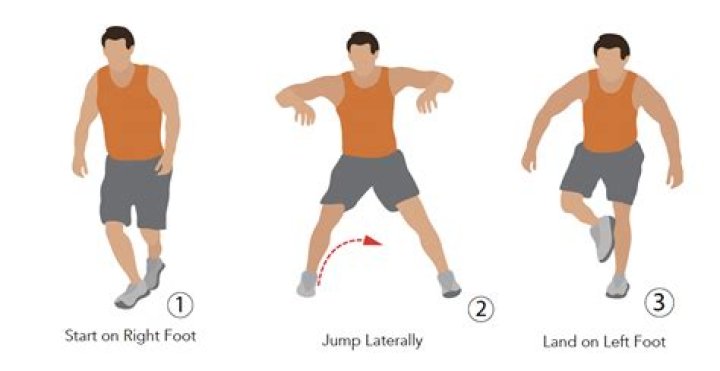 ①
Start on Right Foot

②
Jump Laterally

③
Land on Left Foot