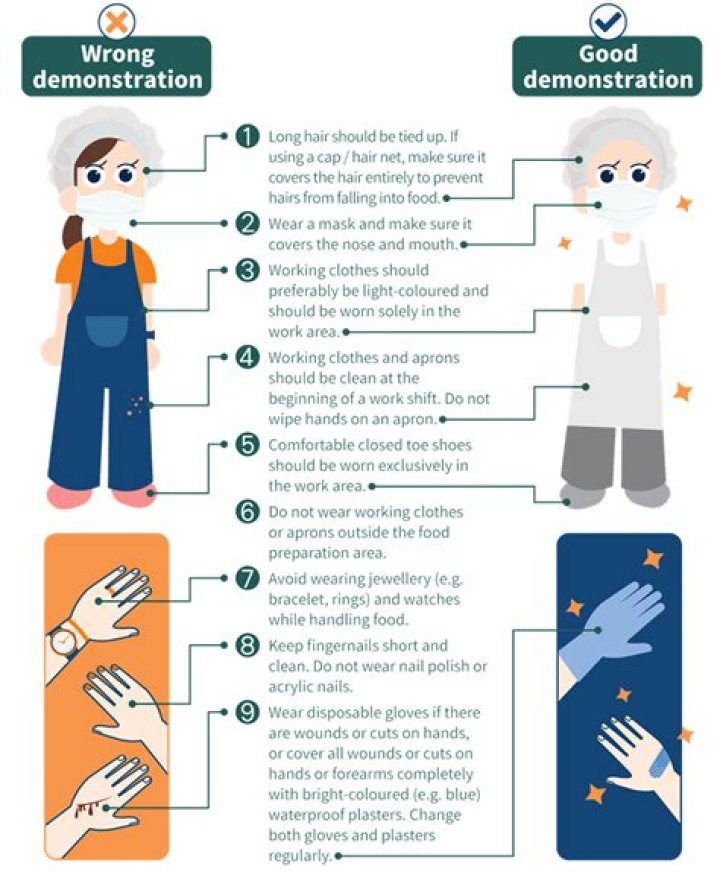 Wrong demonstration

Good demonstration

1 Long hair should be tied up. If using a cap / hair net, make sure it covers the hair entirely to prevent hairs from falling into food.

2 Wear a mask and make sure it covers the nose and mouth.

3 Working clothes should preferably be light-coloured and should be worn solely in the work area.

4 Working clothes and aprons should be clean at the beginning of a work shift. Do not wipe hands on an apron.

5 Comfortable closed toe shoes should be worn exclusively in the work area.

6 Do not wear working clothes or aprons outside the food preparation area.

7 Avoid wearing jewellery (e.g. bracelet, rings) and watches while handling food.

8 Keep fingernails short and clean. Do not wear nail polish or acrylic nails.

9 Wear disposable gloves if there are wounds or cuts on hands, or cover all wounds or cuts on hands or forearms completely with bright-coloured (e.g. blue) waterproof plasters. Change both gloves and plasters regularly.